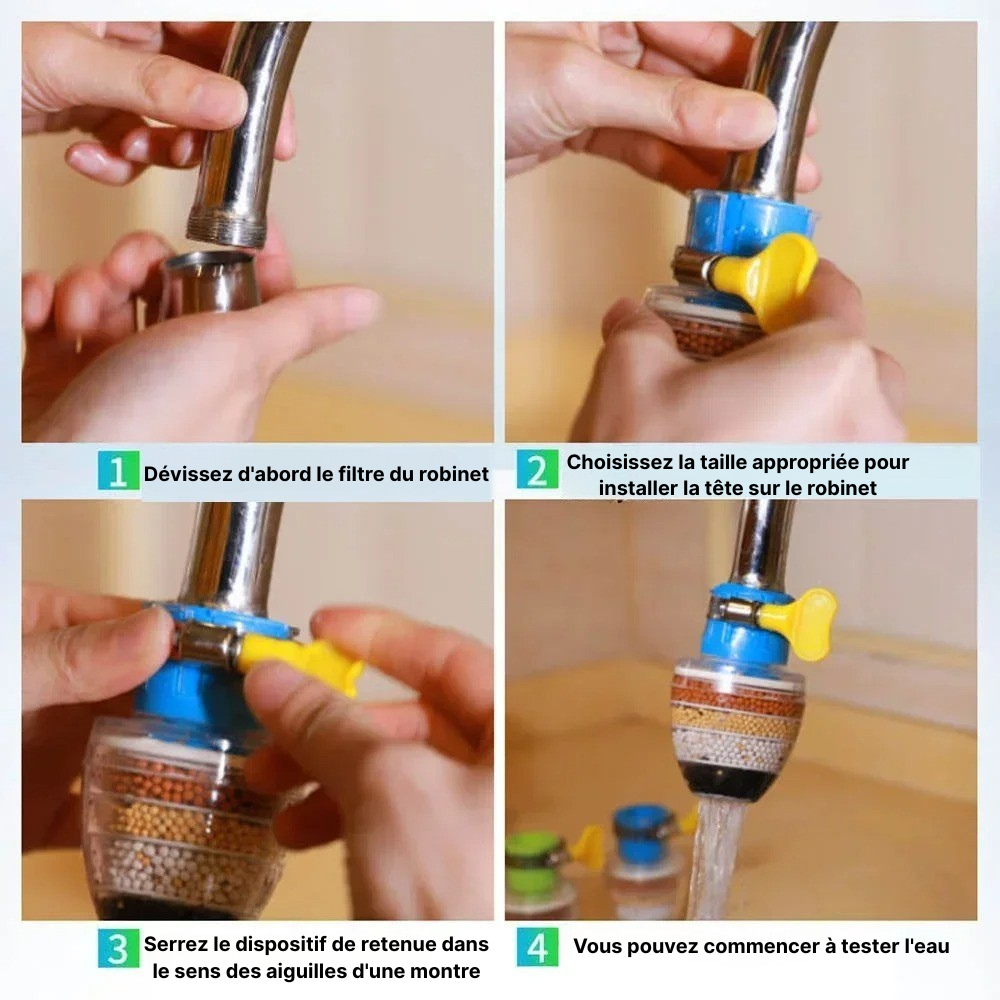 1 Dévissez d'abord le filtre du robinet

2 Choisissez la taille appropriée pour installer la tête sur le robinet

3 Serrez le dispositif de retenue dans le sens des aiguilles d'une montre

4 Vous pouvez commencer à tester l'eau